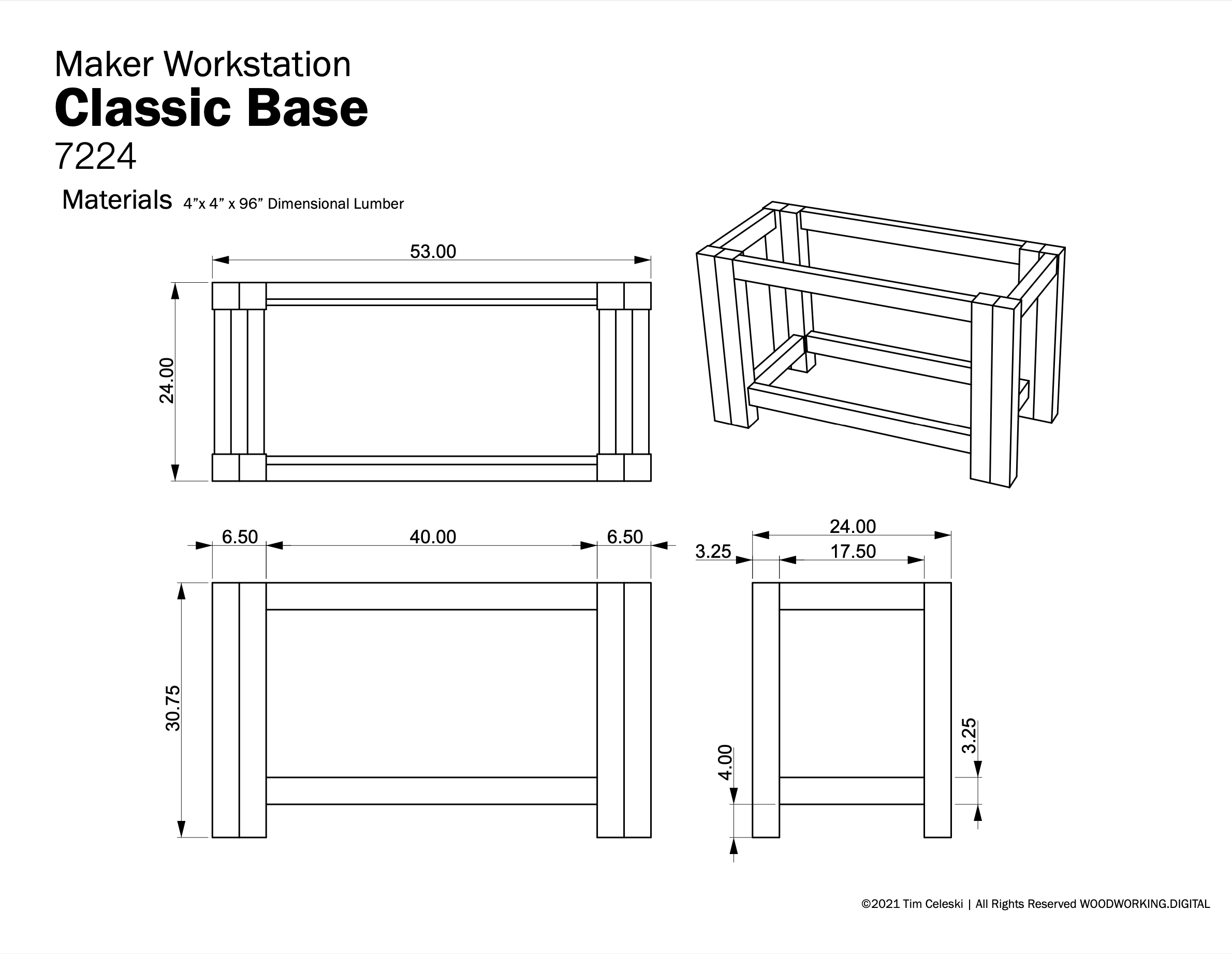 Maker Workstation
Classic Base
7224

Materials 4”x 4” x 96” Dimensional Lumber

53.00

24.00

6.50 40.00 6.50

30.75

24.00
3.25 17.50

4.00

3.25

©2021 Tim Celeski | All Rights Reserved WOODWORKING.DIGITAL